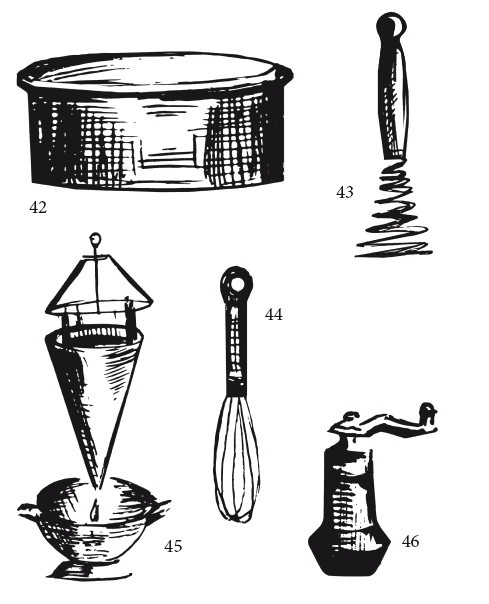 42

43

44

45

46