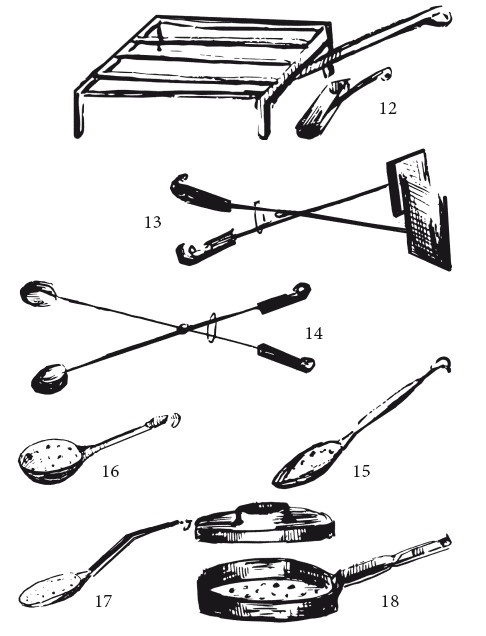 12

13

14

16

15

17

18