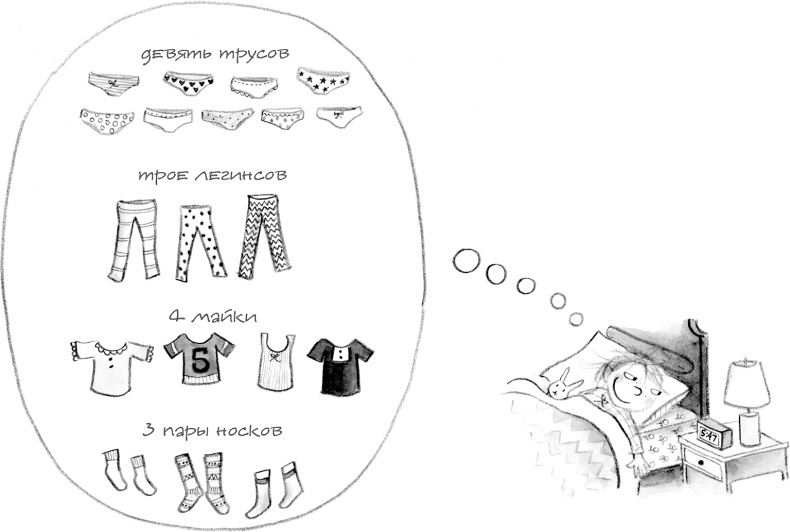 девять трусов

трое легинсов

4 майки

5

3 пары носков

5:47