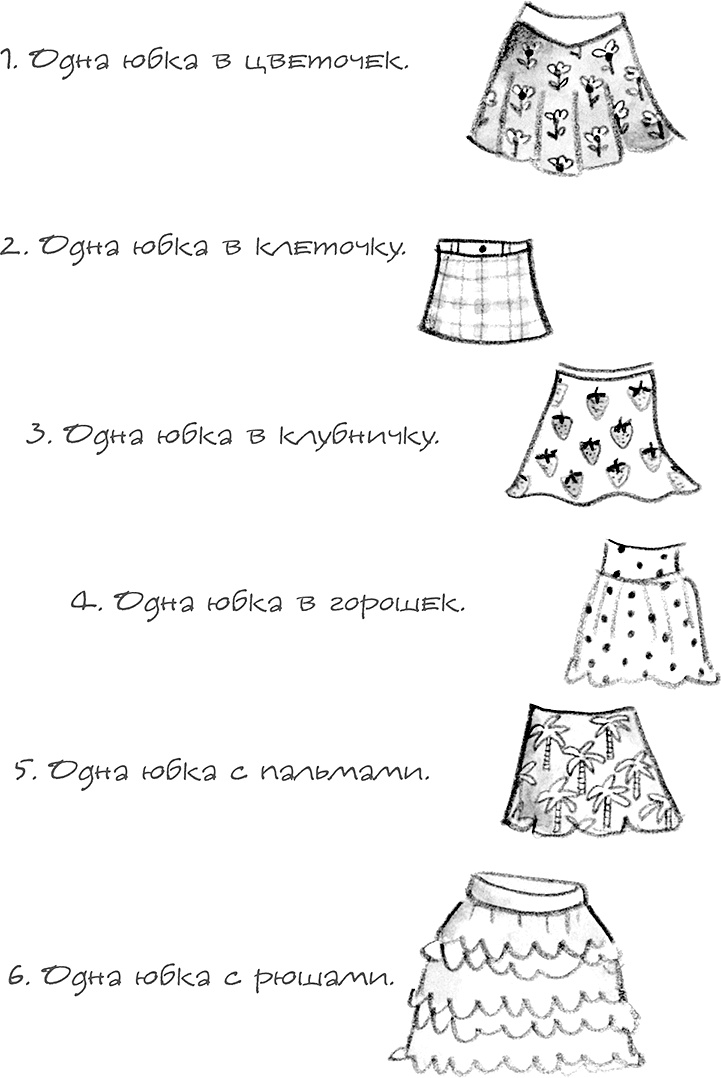 1. Одна юбка в цветочек.

2. Одна юбка в клеточку.

3. Одна юбка в клубничку.

4. Одна юбка в горошек.

5. Одна юбка с пальмами.

6. Одна юбка с рюшами.