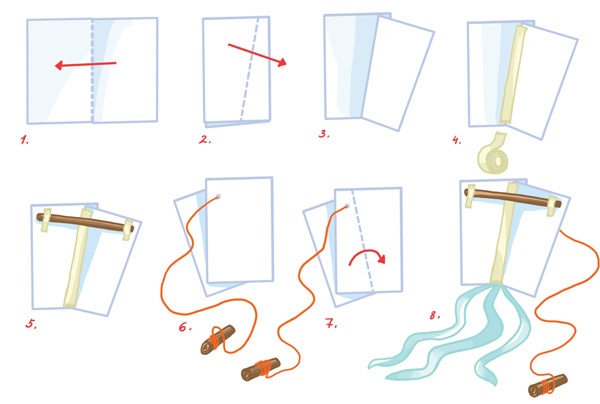 1.

2.

3.

4.

5.

6.

7.

8.