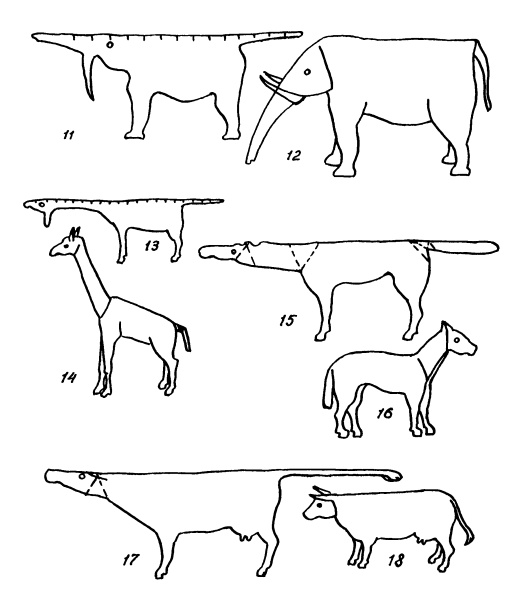 11
12
13
14
15
16
17
18