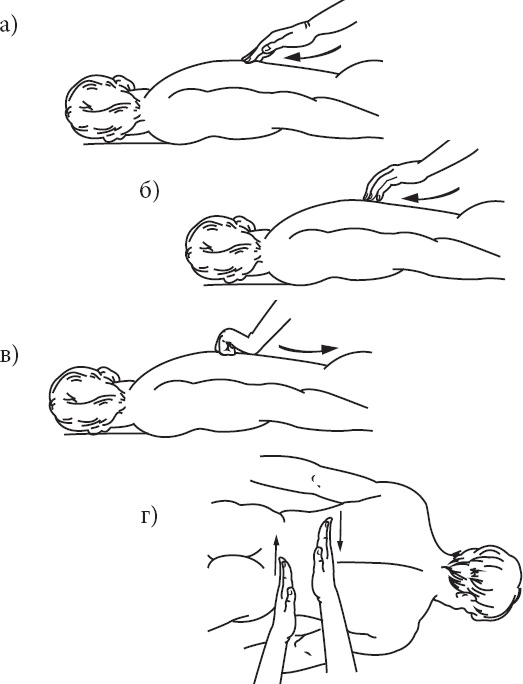 а)

б)

в)

г)