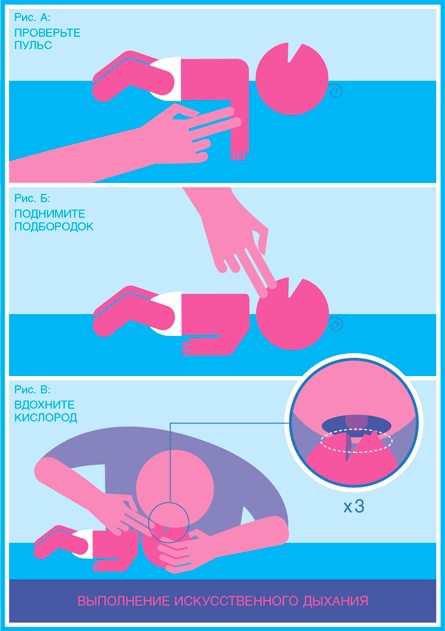 Рис. А:
ПРОВЕРЬТЕ ПУЛЬС

Рис. Б:
ПОДНИМИТЕ ПОДБОРОДОК

Рис. В:
ВДОХНИТЕ КИСЛОРОД

x3

ВЫПОЛНЕНИЕ ИСКУССТВЕННОГО ДЫХАНИЯ