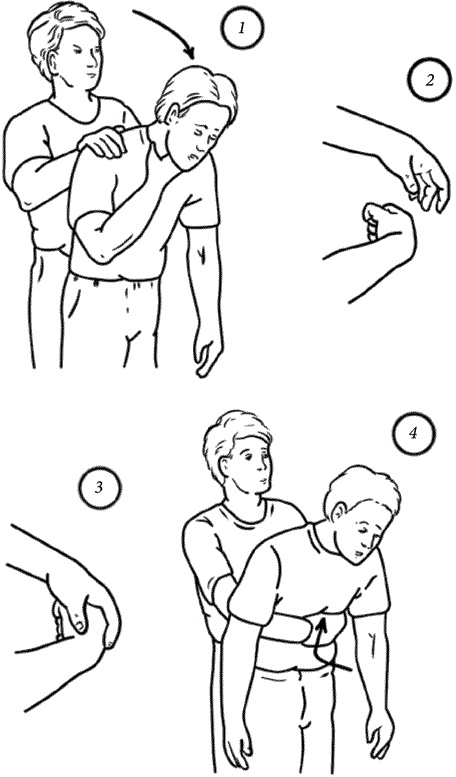 1

2

3

4