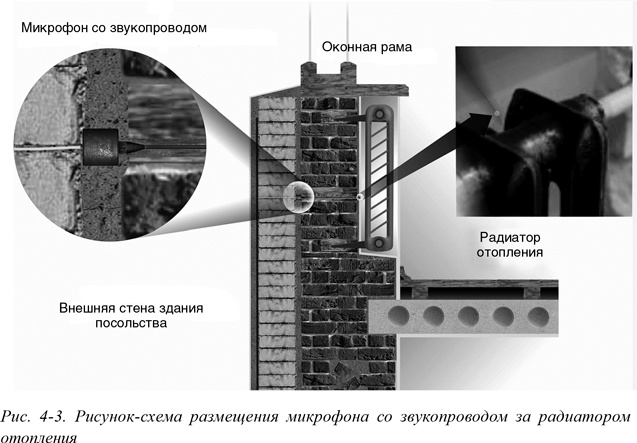 Микрофон со звукопроводом

Оконная рама

Радиатор отопления

Внешняя стена здания посольства

Рис. 4-3. Рисунок-схема размещения микрофона со звукопроводом за радиатором отопления