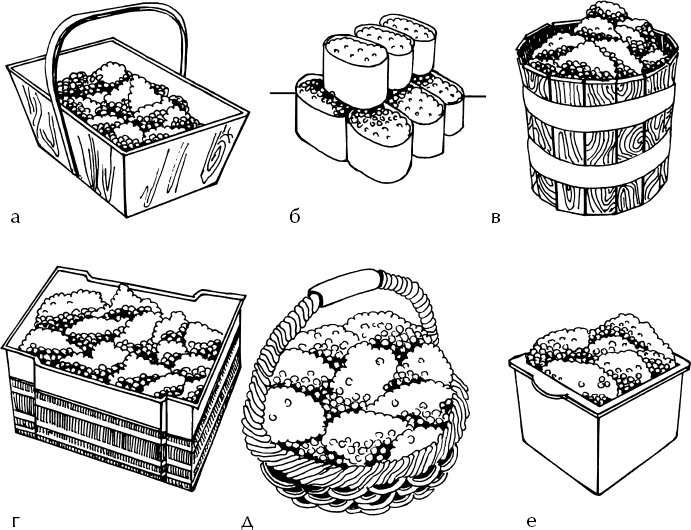 а
б
в
г
д
е