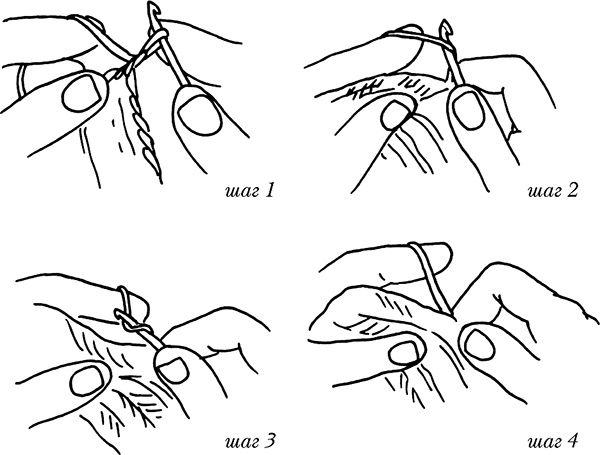 шаг 1

шаг 2

шаг 3

шаг 4