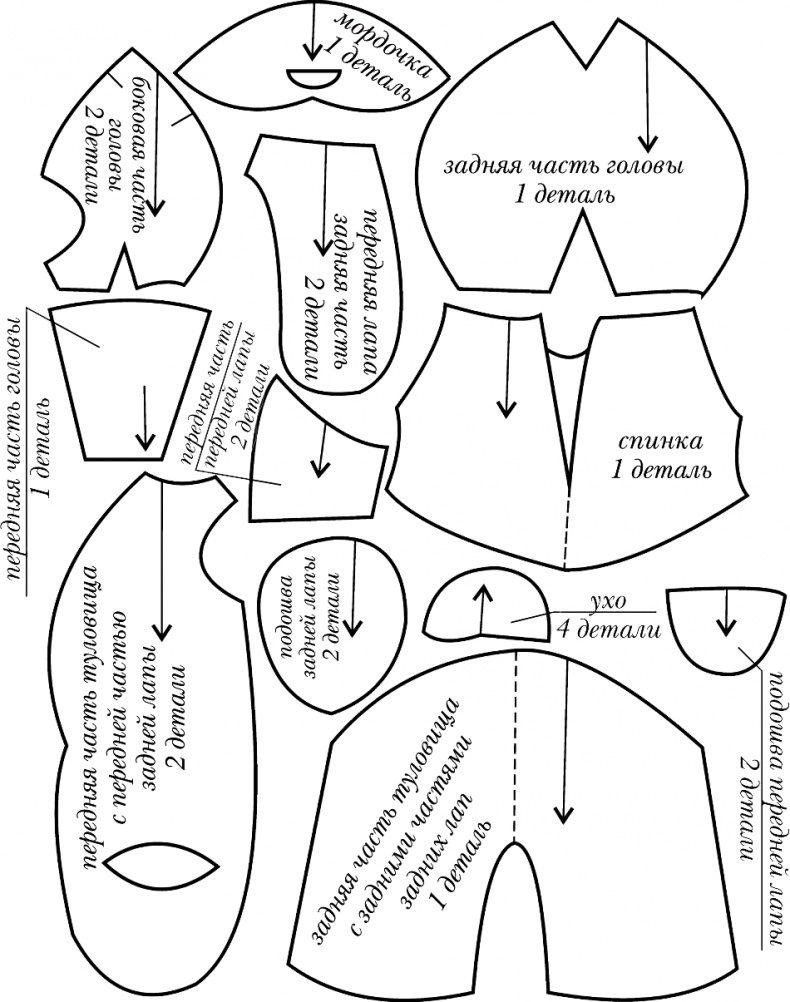 мордочка
1 деталь

боковая часть
головы
2 детали

задняя часть головы
1 деталь

передняя лапа
задняя часть
2 детали

передняя часть головы
1 деталь

передняя часть
передней лапы
2 детали

спинка
1 деталь

передняя часть туловища
с передней частью
задней лапы
2 детали

подошва
задней лапы
2 детали

ухо
4 детали

подошва передней лапы
2 детали

задняя часть туловища
с задними частями
задних лап
1 деталь