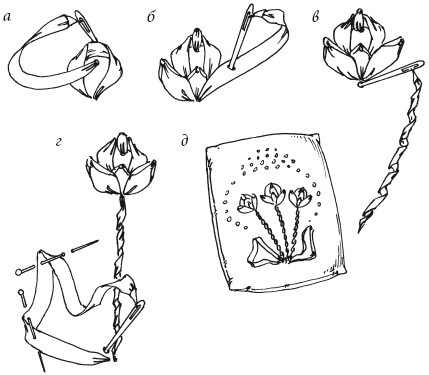 а
б
в
г
д