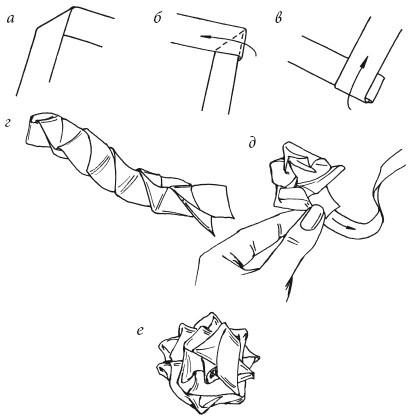 а
б
в
г
д
е