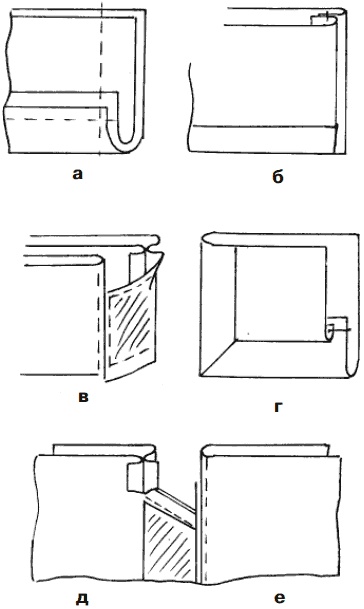 а

б

в

г

д

е