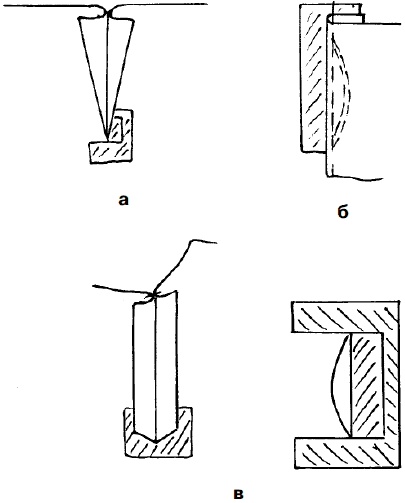 а

б

в