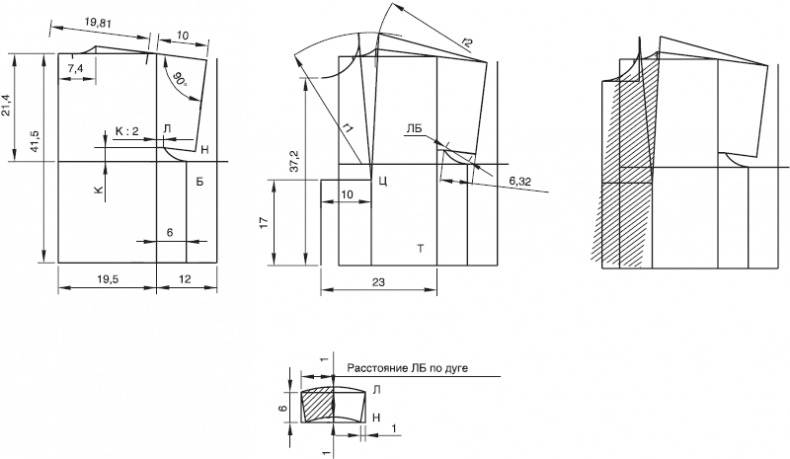 19,81
10
7,4
90°
21,4
41,5
К : 2
Л
Н
К
Б
6
19,5
12

r2
r1
37,2
ЛБ
6,32
Ц
10
17
Т
23

1
Расстояние ЛБ по дуге
Л
6
Н
1
1