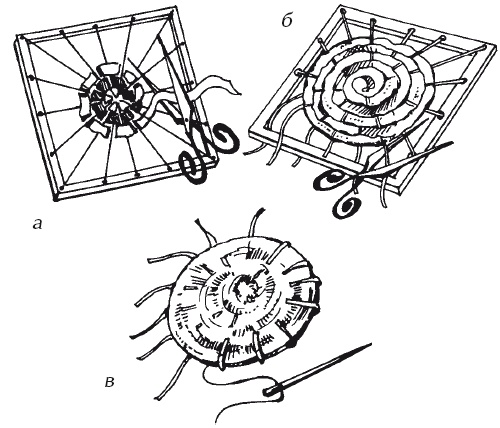 б

а

в