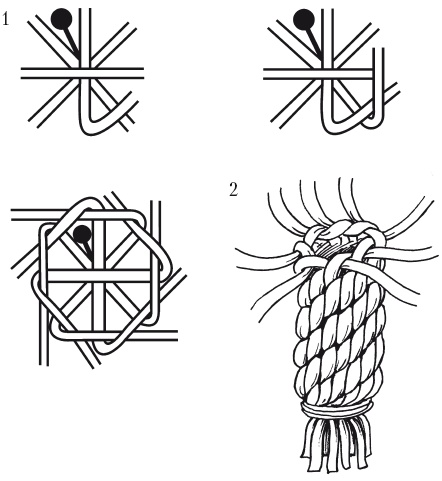 1

2