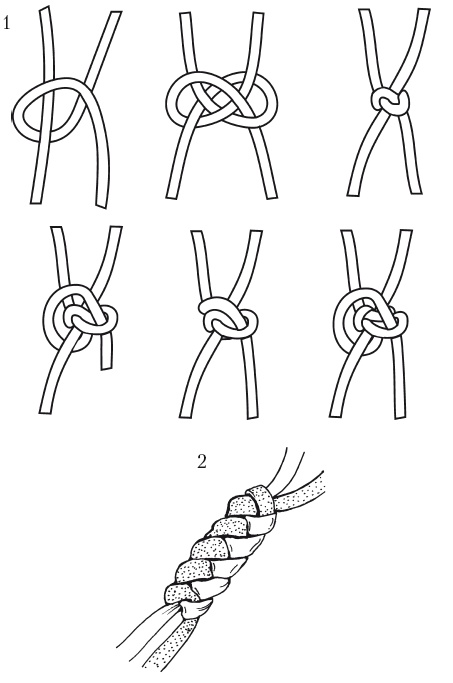 1

2