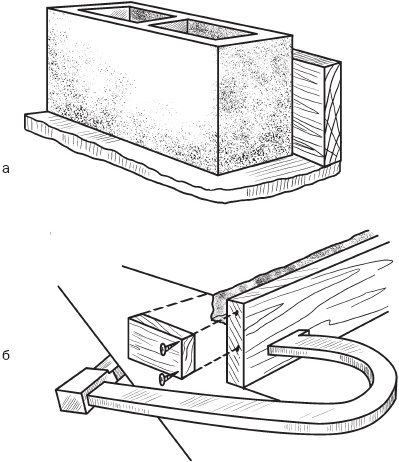 а

б