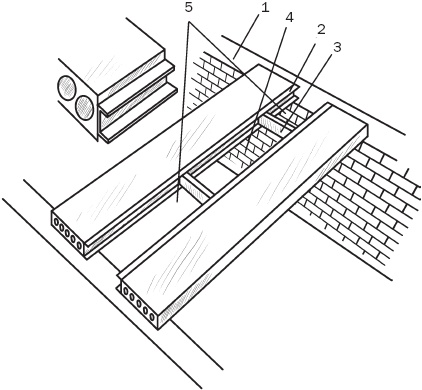 5
1
4
2
3