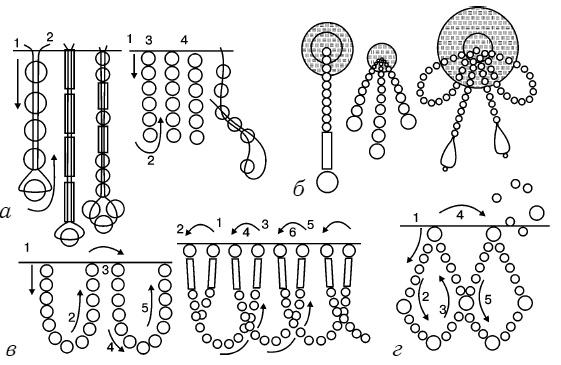 1 2
1 3 4
2
а
б
1 3
2 5
4
в
2 1 4 3 6 5
1 4
2 3 5
г