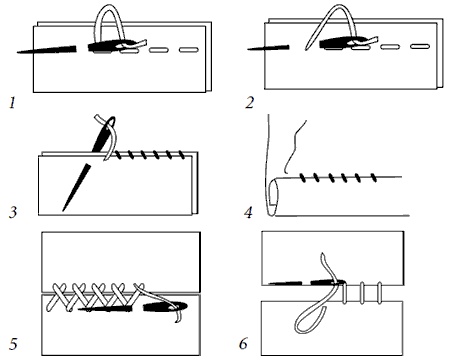 1
2
3
4
5
6