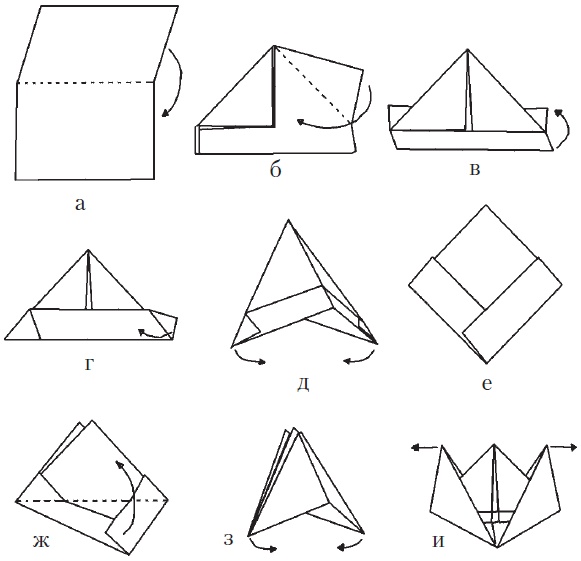 а

б

в

г

д

е

ж

з

и