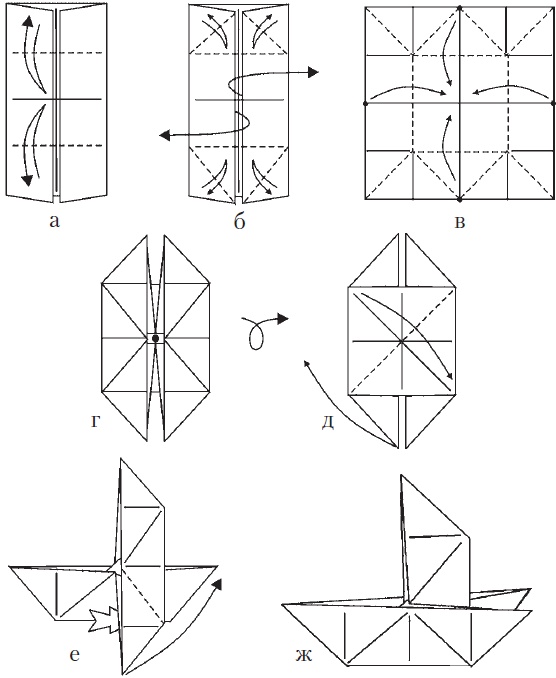 а

б

в

г

д

е

ж