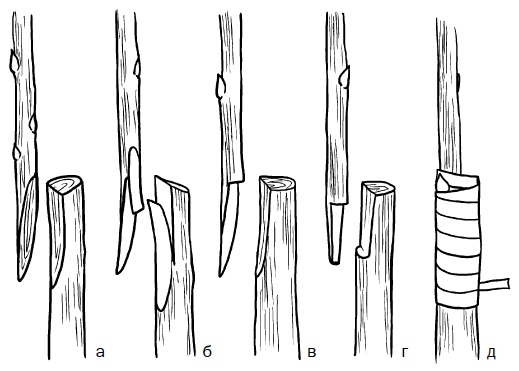 а б в г д