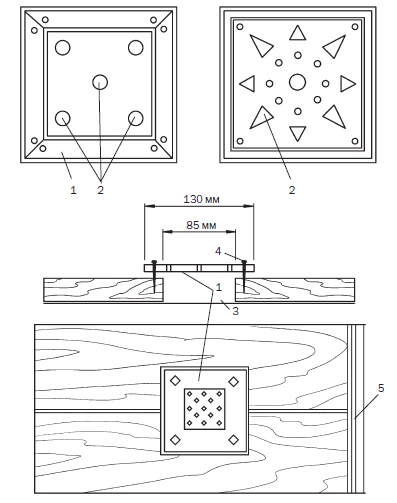 1
2
2
130 мм
85 мм
4
1
3
5