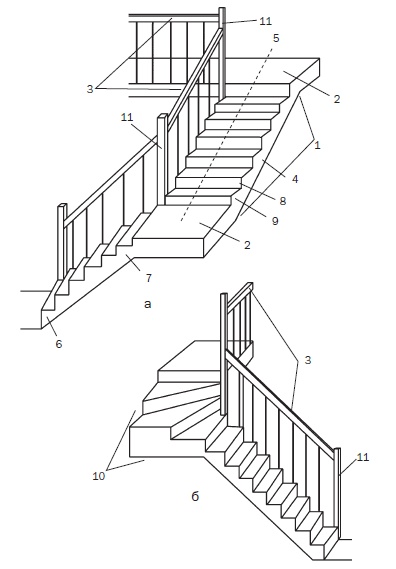 11
5
3
2
11
1
4
8
9
2
7
а
6
3
11
10
б