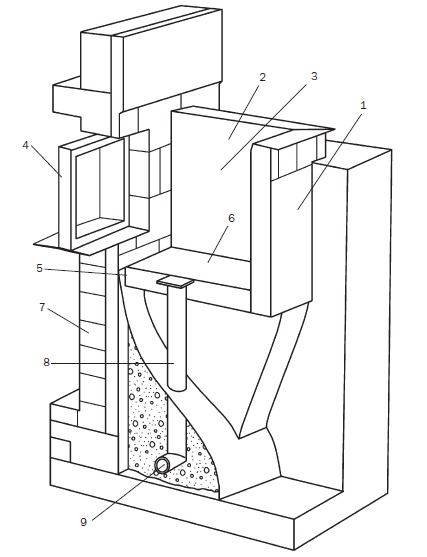 2
3
1
4
6
5
7
8
9