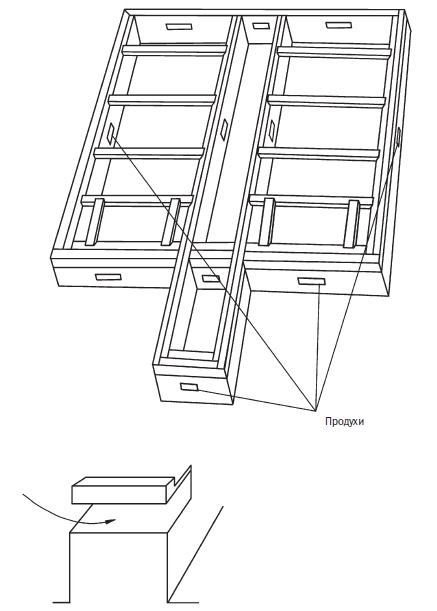 Продухи