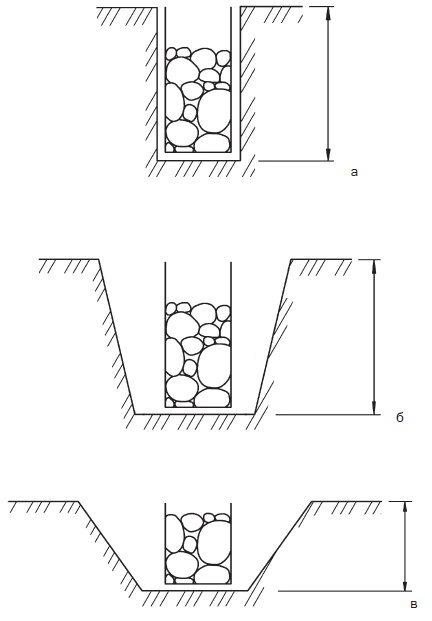 а

б

в