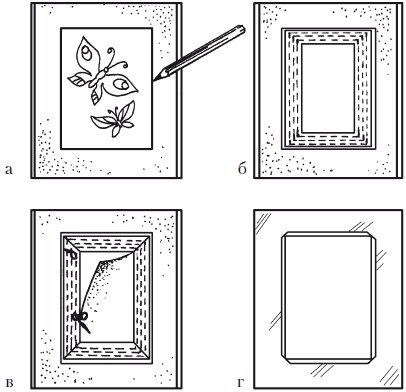 а

б

в

г