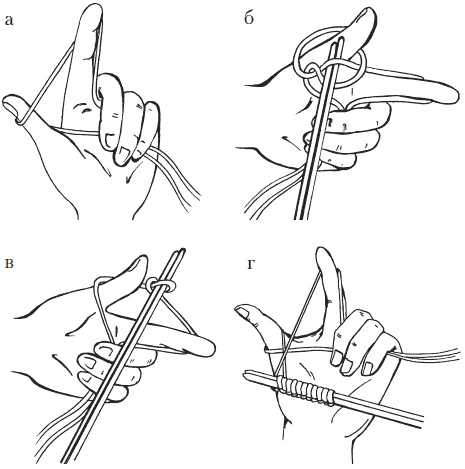 а

б

в

г