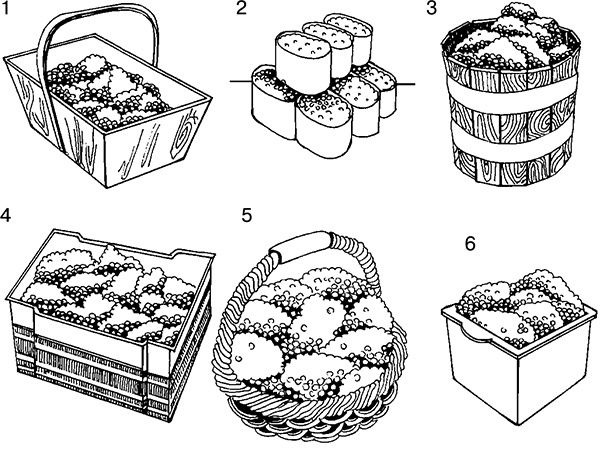 1

2

3

4

5

6