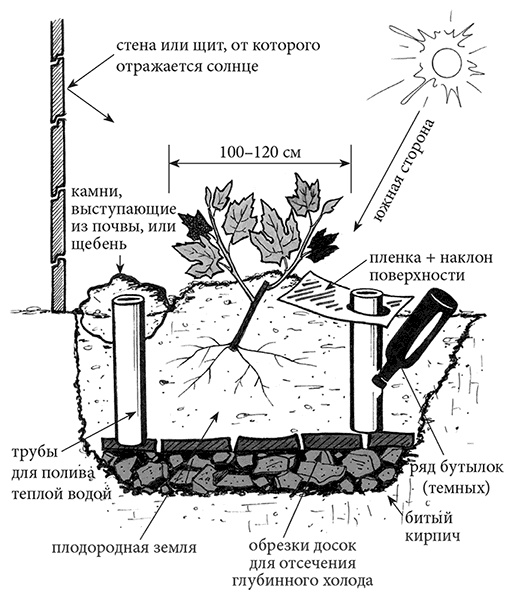 стена или щит, от которого отражается солнце

100–120 см

южная сторона

камни, выступающие из почвы, или щебень

пленка + наклон поверхности

трубы для полива теплой водой

ряд бутылок (темных)

битый кирпич

плодородная земля

обрезки досок для отсечения глубинного холода