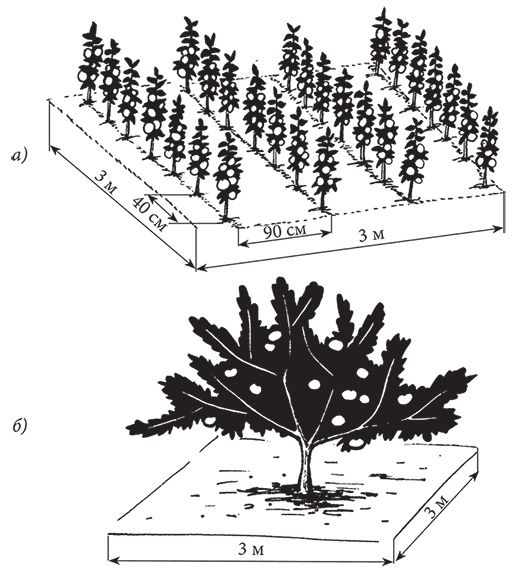 а)

3 м

40 см

90 см

3 м

б)

3 м

3 м