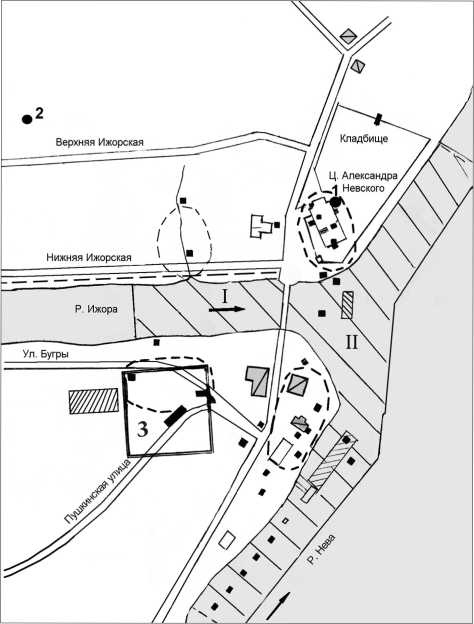 2

Верхняя Ижорская

Кладбище

Ц. Александра Невского

1

Нижняя Ижорская

Р. Ижора

I

II

Ул. Бугры

3

Пушкинская улица

Р. Нева