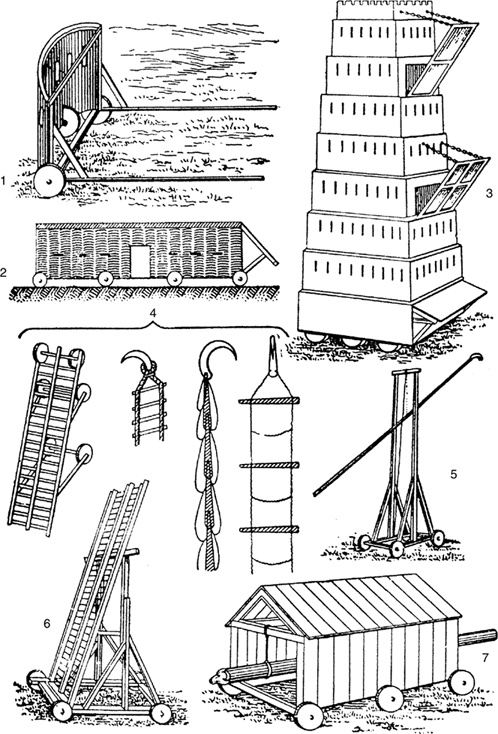 1
2
3
4
5
6
7