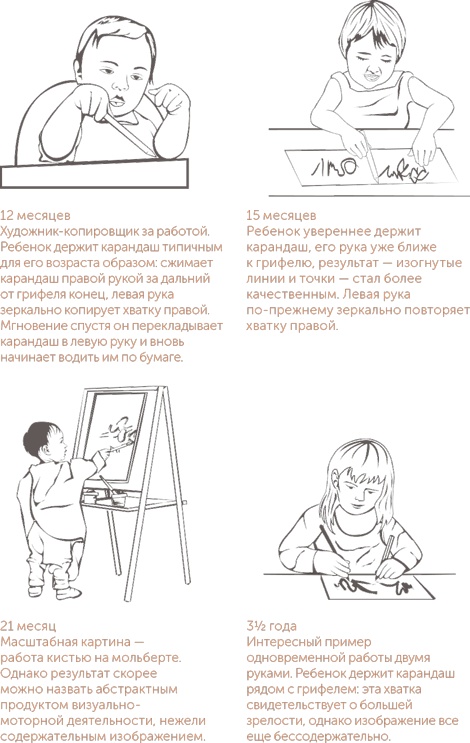 12 месяцев
Художник-копировщик за работой. Ребенок держит карандаш типичным для его возраста образом: сжимает карандаш правой рукой за дальний от грифеля конец, левая рука зеркально копирует хватку правой. Мгновение спустя он перекладывает карандаш в левую руку и вновь начинает водить им по бумаге.

15 месяцев
Ребенок увереннее держит карандаш, его рука уже ближе к грифелю, результат — изогнутые линии и точки — стал более качественным. Левая рука по-прежнему зеркально повторяет хватку правой.

21 месяц
Масштабная картина — работа кистью на мольберте. Однако результат скорее можно назвать абстрактным продуктом визуально-моторной деятельности, нежели содержательным изображением.

3½ года
Интересный пример одновременной работы двумя руками. Ребенок держит карандаш рядом с грифелем: эта хватка свидетельствует о большей зрелости, однако изображение все еще бессодержательно.