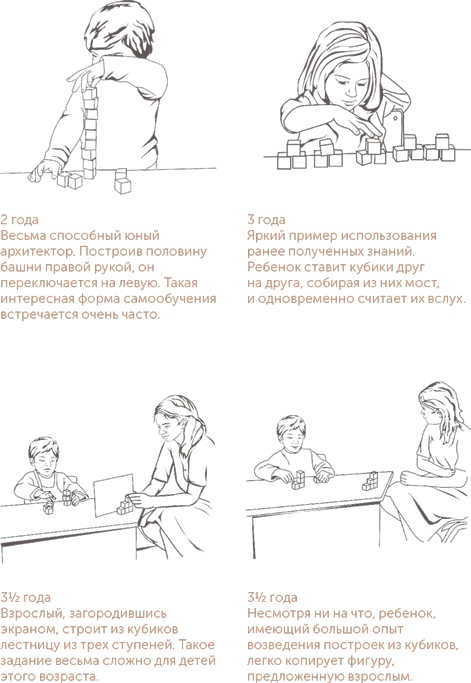 2 года
Весьма способный юный архитектор. Построив половину башни правой рукой, он переключается на левую. Такая интересная форма самообучения встречается очень часто.

3 года
Яркий пример использования ранее полученных знаний. Ребенок ставит кубики друг на друга, собирая из них мост, и одновременно считает их вслух.

3½ года
Взрослый, загородившись экраном, строит из кубиков лестницу из трех ступеней. Такое задание весьма сложно для детей этого возраста.

3½ года
Несмотря ни на что, ребенок, имеющий большой опыт возведения построек из кубиков, легко копирует фигуру, предложенную взрослым.