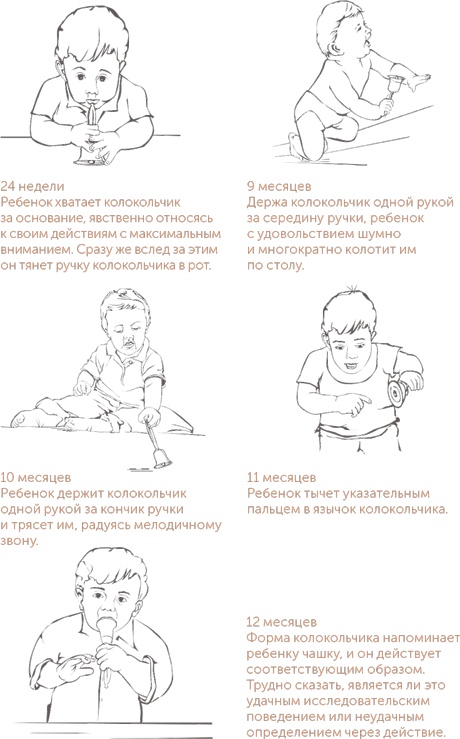 24 недели
Ребенок хватает колокольчик за основание, явственно относясь к своим действиям с максимальным вниманием. Сразу же вслед за этим он тянет ручку колокольчика в рот.

9 месяцев
Держа колокольчик одной рукой за середину ручки, ребенок с удовольствием шумно и многократно колотит им по столу.

10 месяцев
Ребенок держит колокольчик одной рукой за кончик ручки и трясет им, радуясь мелодичному звону.

11 месяцев
Ребенок тычет указательным пальцем в язычок колокольчика.

12 месяцев
Форма колокольчика напоминает ребенку чашку, и он действует соответствующим образом. Трудно сказать, является ли это удачным исследовательским поведением или неудачным определением через действие.