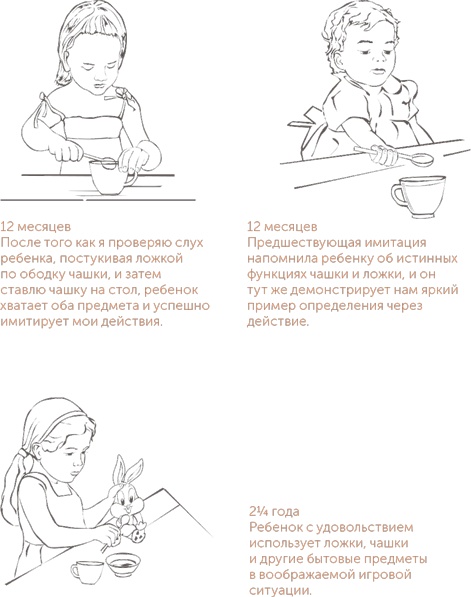 12 месяцев
После того как я проверяю слух ребенка, постукивая ложкой по ободку чашки, и затем ставлю чашку на стол, ребенок хватает оба предмета и успешно имитирует мои действия.

12 месяцев
Предшествующая имитация напомнила ребенку об истинных функциях чашки и ложки, и он тут же демонстрирует нам яркий пример определения через действие.

2¼ года
Ребенок с удовольствием использует ложки, чашки и другие бытовые предметы в воображаемой игровой ситуации.