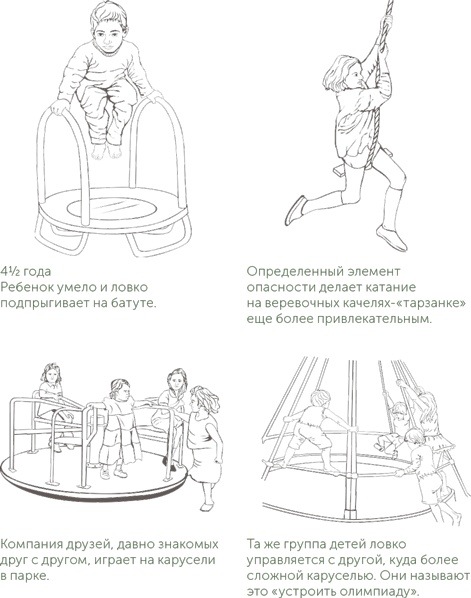 4½ года
Ребенок умело и ловко подпрыгивает на батуте.

Определенный элемент опасности делает катание на веревочных качелях-«тарзанке» еще более привлекательным.

Компания друзей, давно знакомых друг с другом, играет на карусели в парке.

Та же группа детей ловко управляется с другой, куда более сложной каруселью. Они называют это «устроить олимпиаду».