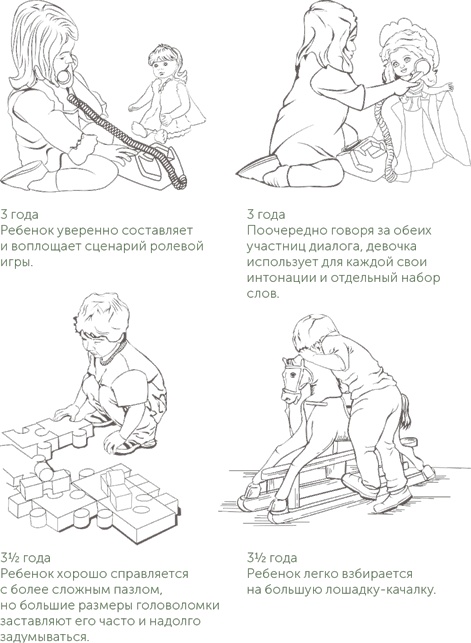 3 года
Ребенок уверенно составляет и воплощает сценарий ролевой игры.

3 года
Поочередно говоря за обеих участниц диалога, девочка использует для каждой свои интонации и отдельный набор слов.

3½ года
Ребенок хорошо справляется с более сложным пазлом, но большие размеры головоломки заставляют его часто и надолго задумываться.

3½ года
Ребенок легко взбирается на большую лошадку-качалку.