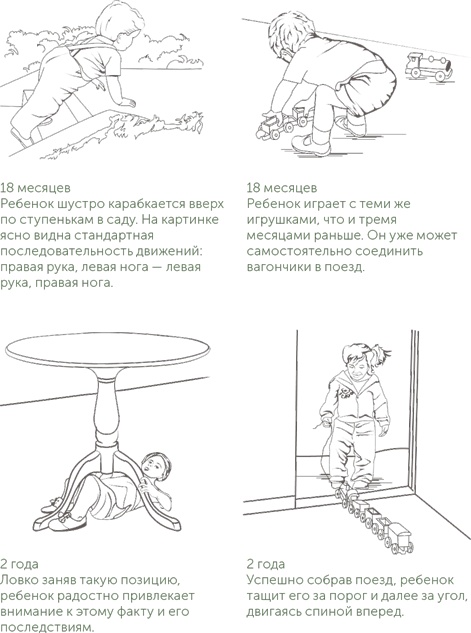 18 месяцев
Ребенок шустро карабкается вверх по ступенькам в саду. На картинке ясно видна стандартная последовательность движений: правая рука, левая нога — левая рука, правая нога.

18 месяцев
Ребенок играет с теми же игрушками, что и тремя месяцами раньше. Он уже может самостоятельно соединить вагончики в поезд.

2 года
Ловко заняв такую позицию, ребенок радостно привлекает внимание к этому факту и его последствиям.

2 года
Успешно собрав поезд, ребенок тащит его за порог и далее за угол, двигаясь спиной вперед.