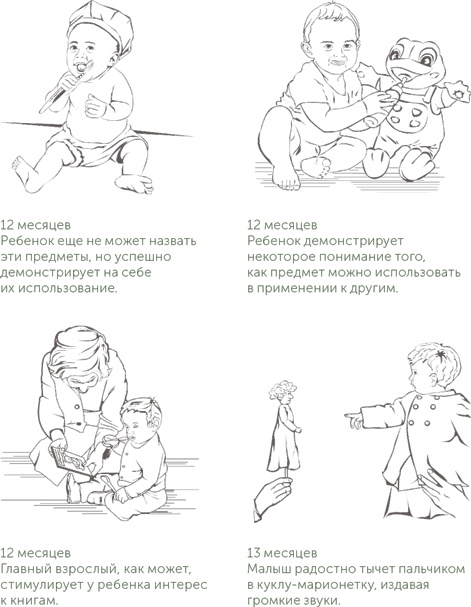 12 месяцев
Ребенок еще не может назвать эти предметы, но успешно демонстрирует на себе их использование.

12 месяцев
Ребенок демонстрирует некоторое понимание того, как предмет можно использовать в применении к другим.

12 месяцев
Главный взрослый, как может, стимулирует у ребенка интерес к книгам.

13 месяцев
Малыш радостно тычет пальчиком в куклу-марионетку, издавая громкие звуки.