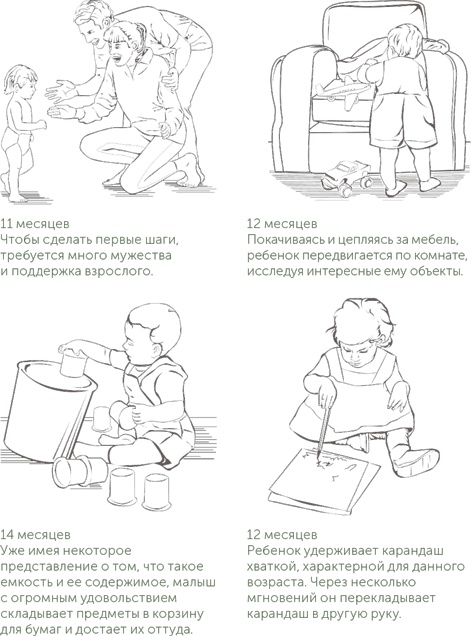 11 месяцев
Чтобы сделать первые шаги, требуется много мужества и поддержка взрослого.

12 месяцев
Покачиваясь и цепляясь за мебель, ребенок передвигается по комнате, исследуя интересные ему объекты.

14 месяцев
Уже имея некоторое представление о том, что такое емкость и ее содержимое, малыш с огромным удовольствием складывает предметы в корзину для бумаг и достает их оттуда.

12 месяцев
Ребенок удерживает карандаш хваткой, характерной для данного возраста. Через несколько мгновений он перекладывает карандаш в другую руку.