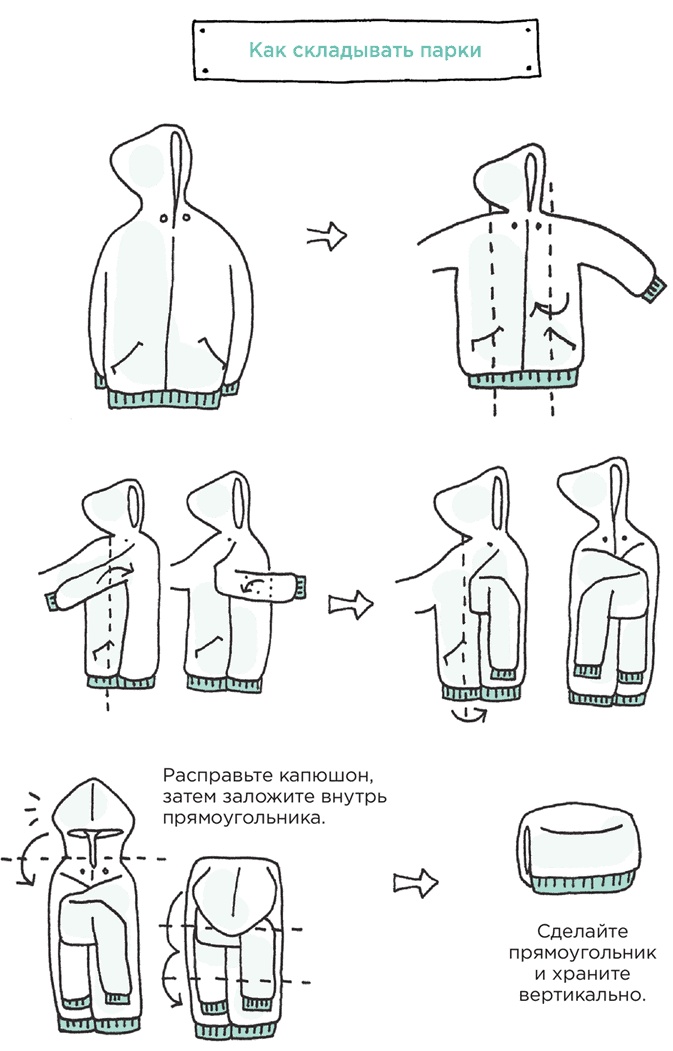 Как складывать парки

Расправьте капюшон, затем заложите внутрь прямоугольника.

Сделайте прямоугольник и храните вертикально.